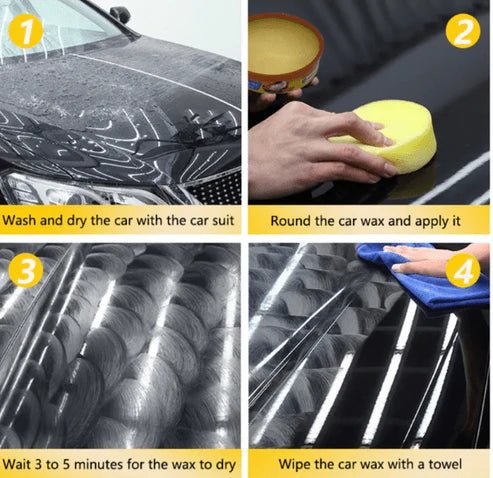 1

Wash and dry the car with the car suit

2

Round the car wax and apply it

3

Wait 3 to 5 minutes for the wax to dry

4

Wipe the car wax with a towel